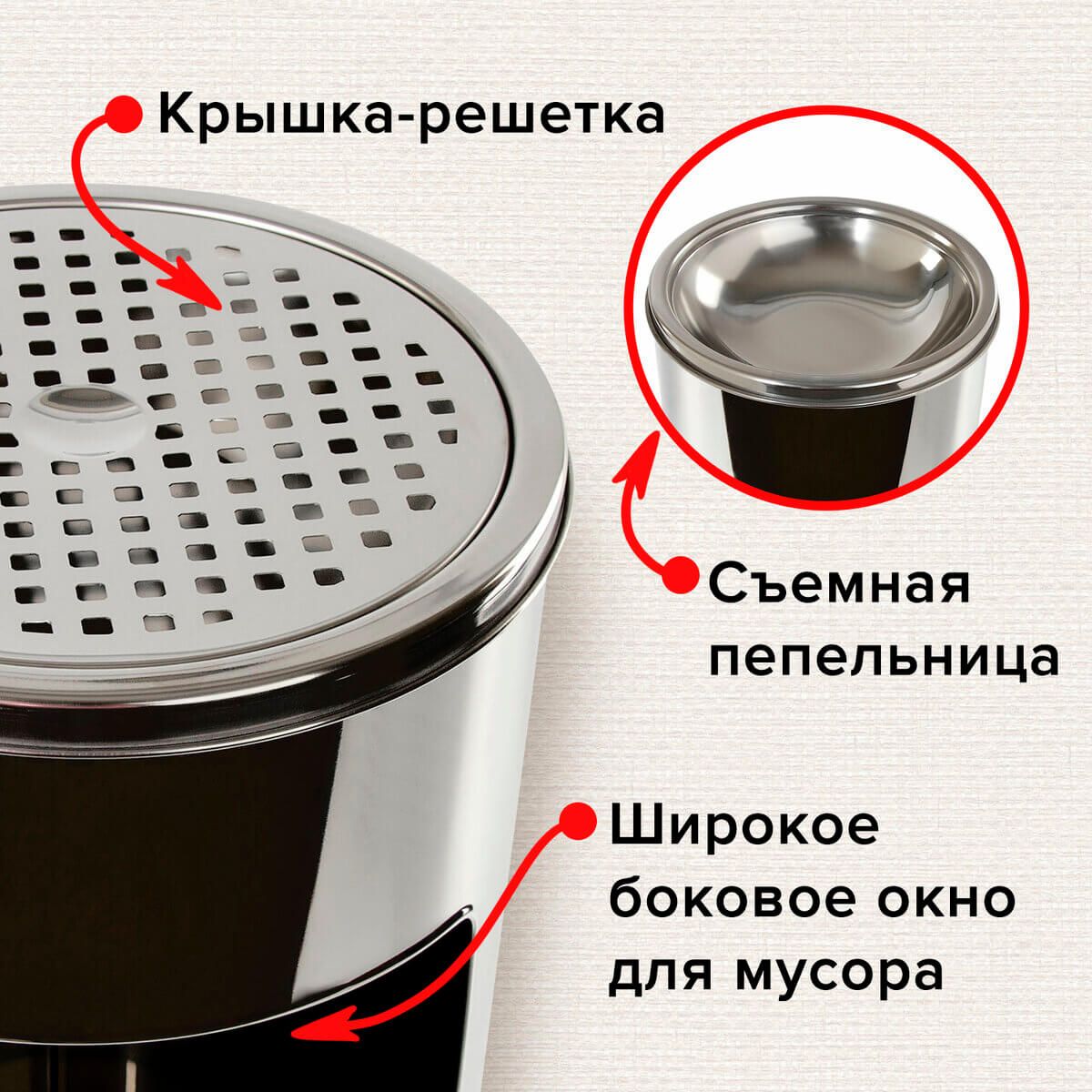 Крышка-решетка

Съемная пепельница

Широкое боковое окно для мусора